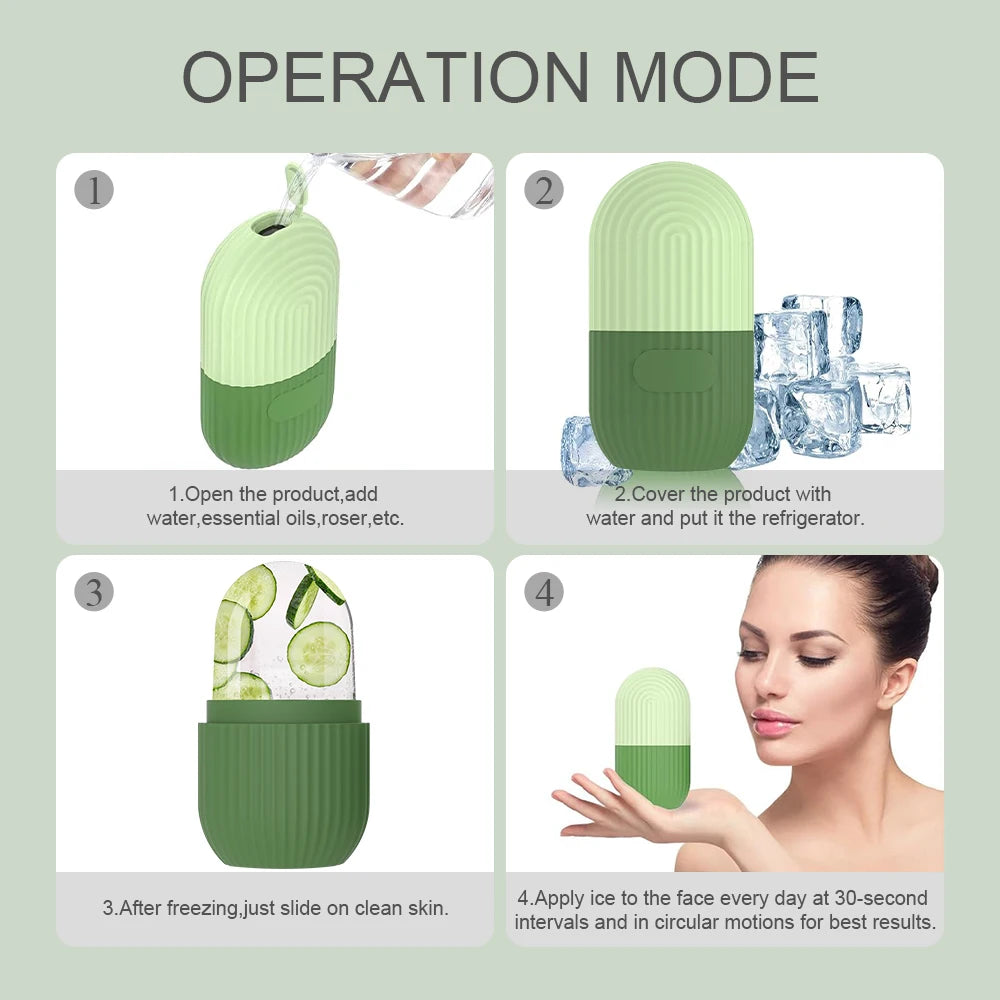 OPERATION MODE

1

1.Open the product,add water,essential oils,roser,etc.

2

2.Cover the product with water and put it the refrigerator.

3

3.After freezing,just slide on clean skin.

4

4.Apply ice to the face every day at 30-second intervals and in circular motions for best results.