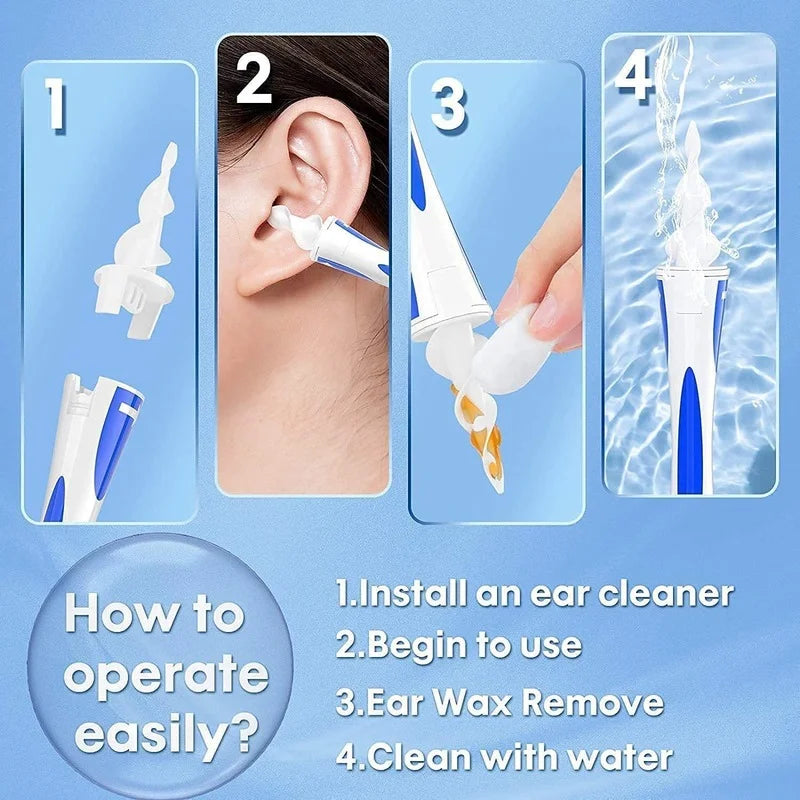 1

2

3

4

How to operate easily?

1.Install an ear cleaner
2.Begin to use
3.Ear Wax Remove
4.Clean with water