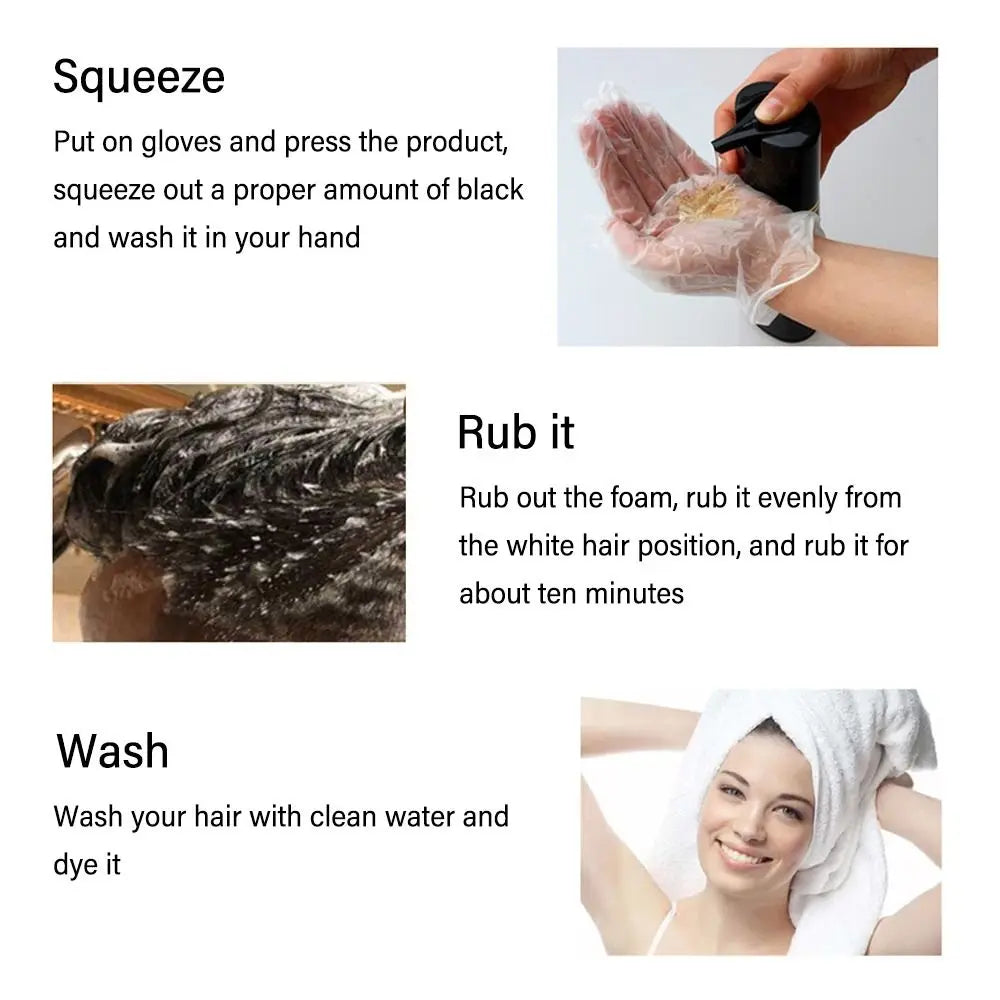 Squeeze

Put on gloves and press the product, squeeze out a proper amount of black and wash it in your hand

Rub it

Rub out the foam, rub it evenly from the white hair position, and rub it for about ten minutes

Wash

Wash your hair with clean water and dye it